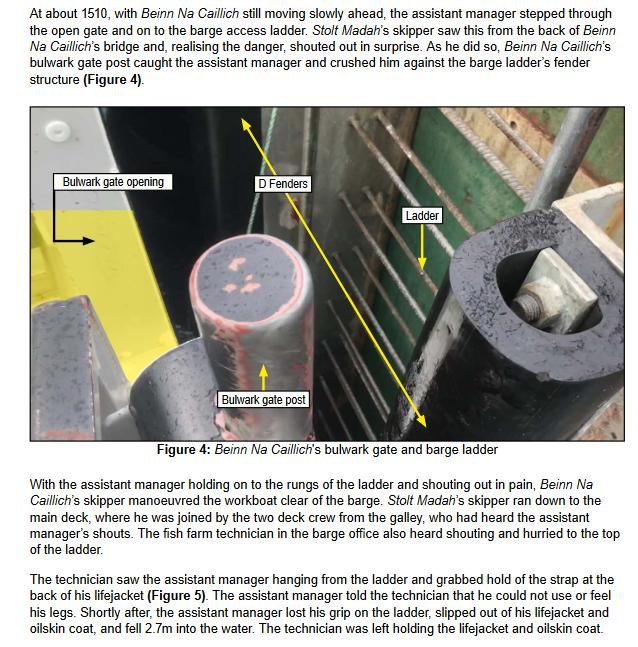 At about 1510, with Beinn Na Caillich still moving slowly ahead, the assistant manager stepped through the open gate and on to the barge access ladder. Stolt Madah's skipper saw this from the back of Beinn Na Caillich's bridge and, realising the danger, shouted out in surprise. As he did so, Beinn Na Caillich's bulwark gate post caught the assistant manager and crushed him against the barge ladder's fender structure (Figure 4).

Bulwark gate opening

D Fenders

Ladder

Bulwark gate post

Figure 4: Beinn Na Caillich's bulwark gate and barge ladder

With the assistant manager holding on to the rungs of the ladder and shouting out in pain, Beinn Na Caillich's skipper manoeuvred the workboat clear of the barge. Stolt Madah's skipper ran down to the main deck, where he was joined by the two deck crew from the galley, who had heard the assistant manager's shouts. The fish farm technician in the barge office also heard shouting and hurried to the top of the ladder.

The technician saw the assistant manager hanging from the ladder and grabbed hold of the strap at the back of his lifejacket (Figure 5). The assistant manager told the technician that he could not use or feel his legs. Shortly after, the assistant manager lost his grip on the ladder, slipped out of his lifejacket and oilskin coat, and fell 2.7m into the water. The technician was left holding the lifejacket and oilskin coat.